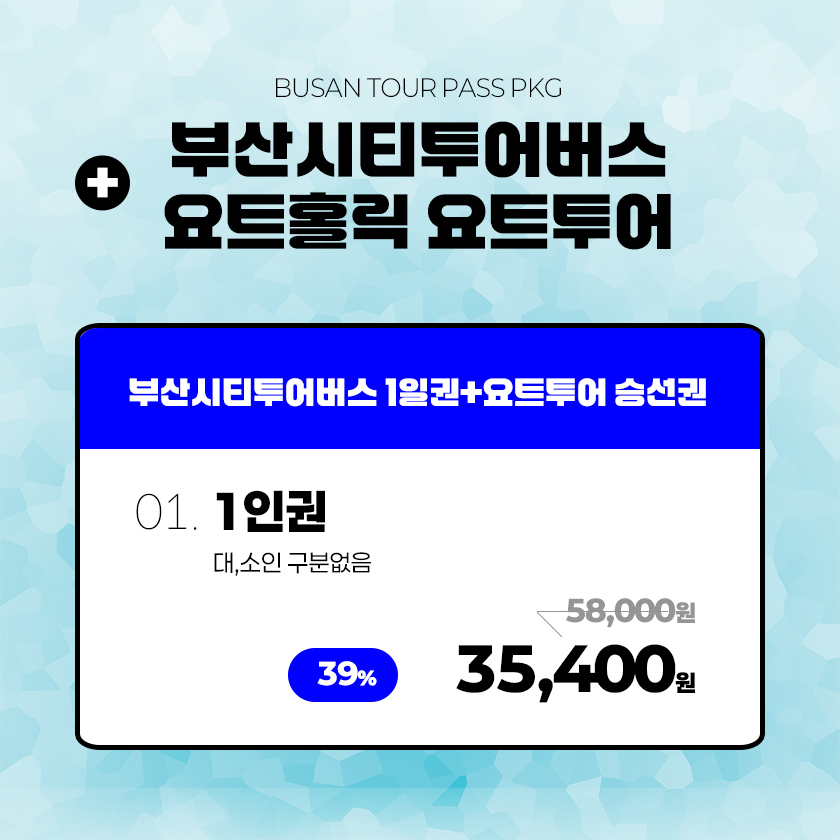 BUSAN TOUR PASS PKG

부산시티투어버스
요트홀릭 요트투어

부산시티투어버스 1일권+요트투어 승선권

01. 1인권

대,소인 구분없음

58,000원

39%

35,400원